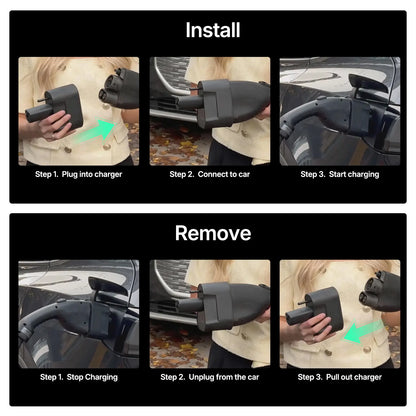 Install

Step 1. Plug into charger

Step 2. Connect to car

Step 3. Start charging

Remove

Step 1. Stop Charging

Step 2. Unplug from the car

Step 3. Pull out charger