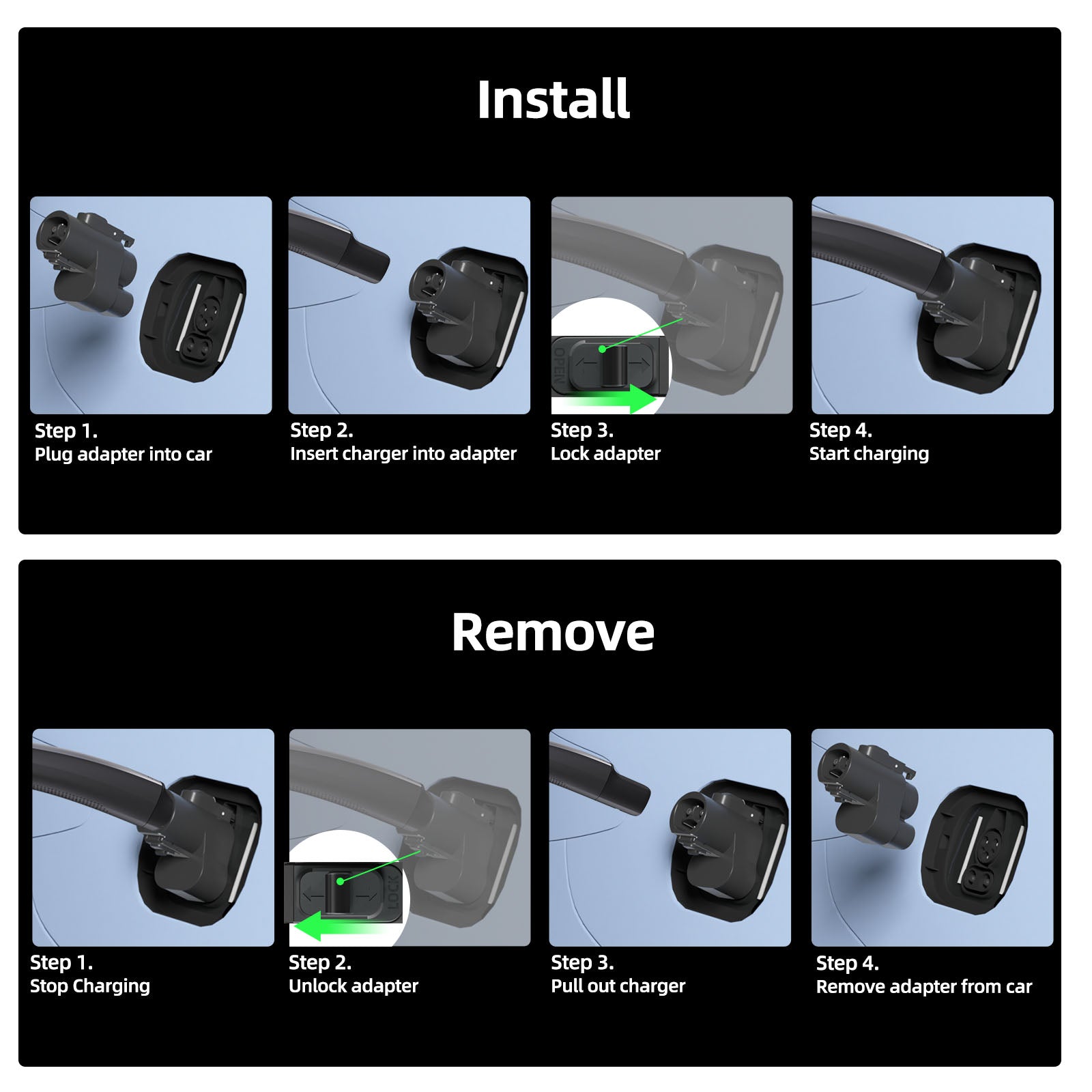 Install

OPEN

Step 1.
Plug adapter into car

Step 2.
Insert charger into adapter

Step 3.
Lock adapter

Step 4.
Start charging

Remove

LOCK

Step 1.
Stop Charging

Step 2.
Unlock adapter

Step 3.
Pull out charger

Step 4.
Remove adapter from car