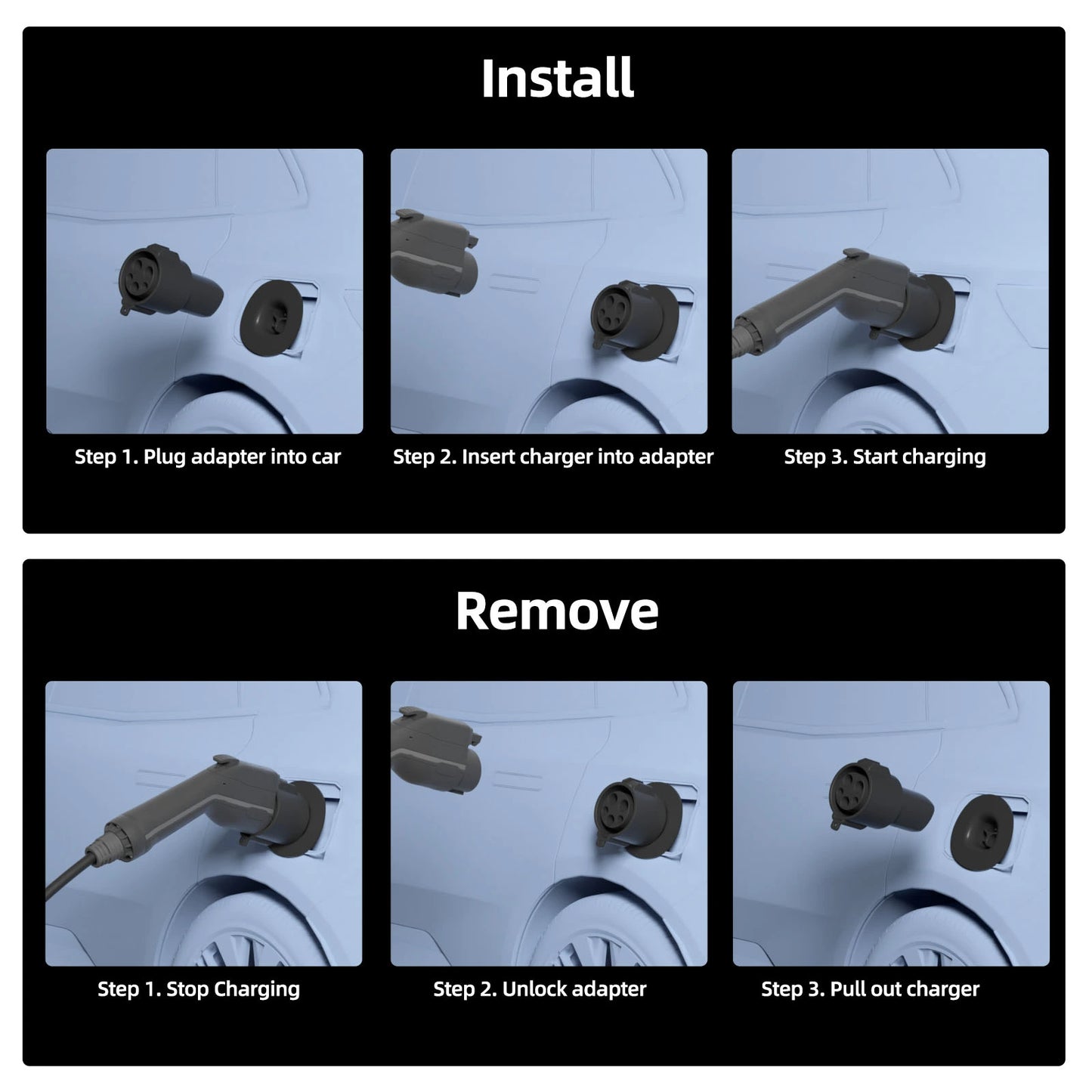 Install

Step 1. Plug adapter into car

Step 2. Insert charger into adapter

Step 3. Start charging

Remove

Step 1. Stop Charging

Step 2. Unlock adapter

Step 3. Pull out charger