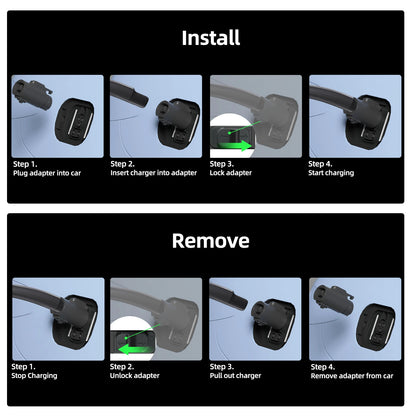 Install

Step 1.
Plug adapter into car

Step 2.
Insert charger into adapter

Step 3.
Lock adapter

Step 4.
Start charging

Remove

Step 1.
Stop Charging

Step 2.
Unlock adapter

Step 3.
Pull out charger

Step 4.
Remove adapter from car